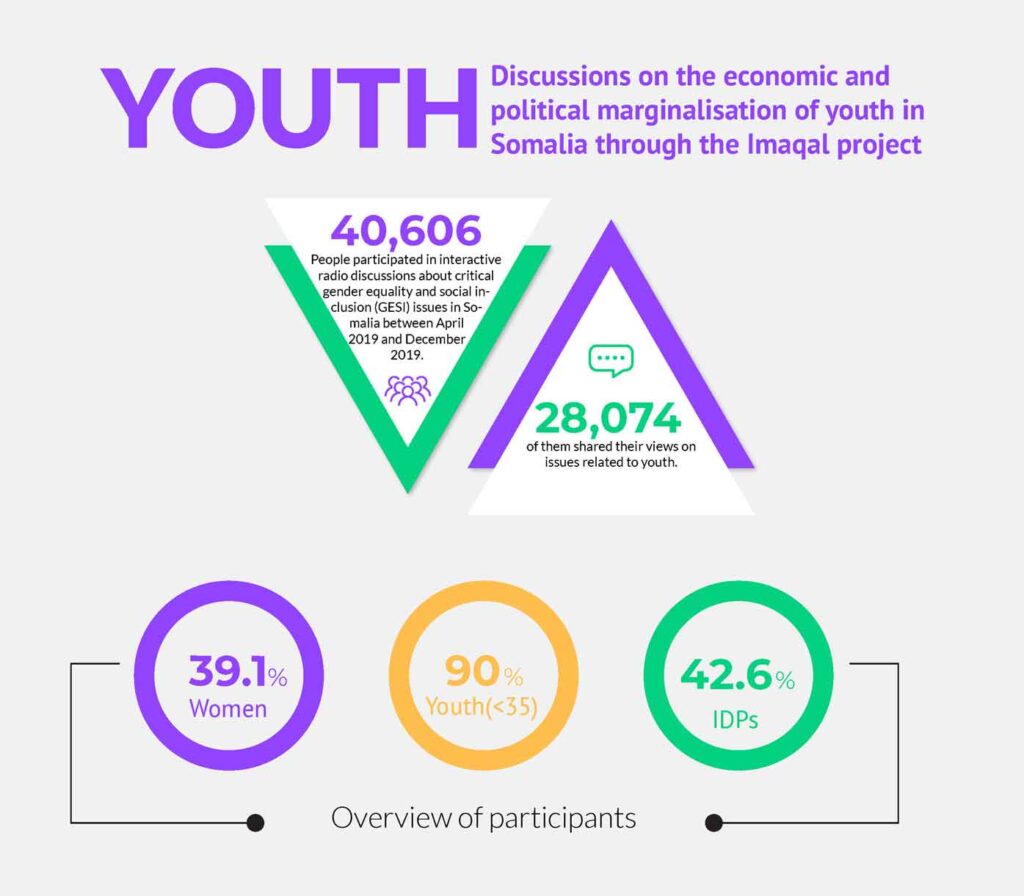 YOUTH

Discussions on the economic and political marginalisation of youth in Somalia through the Imaqal project

40,606
People participated in interactive radio discussions about critical gender equality and social inclusion (GESI) issues in Somalia between April 2019 and December 2019.

28,074
of them shared their views on issues related to youth.

39.1%
Women

90%
Youth(<35)

42.6%
IDPs

Overview of participants