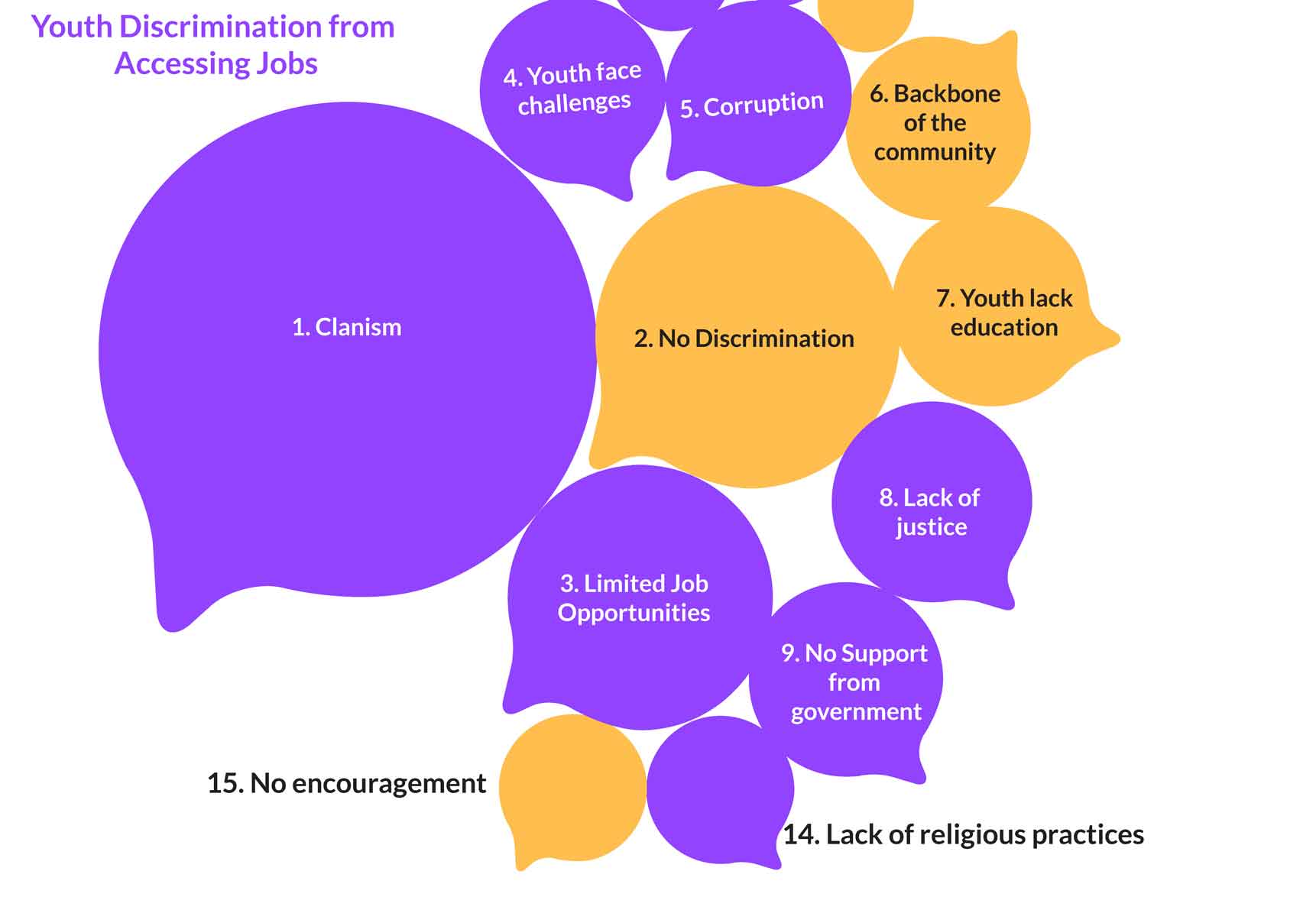 Youth Discrimination from Accessing Jobs

4. Youth face challenges

5. Corruption

6. Backbone of the community

1. Clanism

2. No Discrimination

7. Youth lack education

8. Lack of justice

3. Limited Job Opportunities

9. No Support from government

15. No encouragement

14. Lack of religious practices